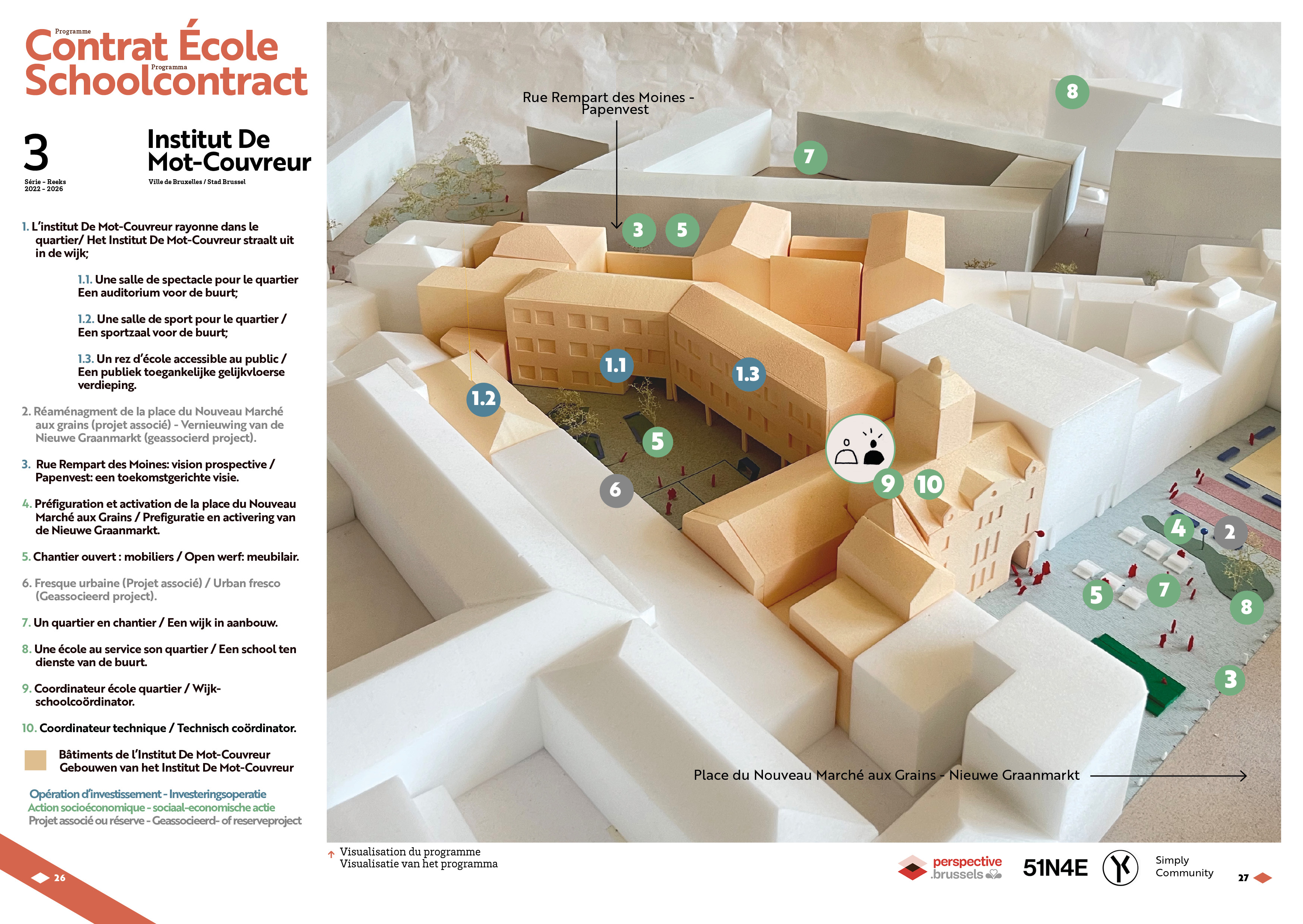 Programme
Contrat École
Programma
Schoolcontract

3
Série - Reeks
2022 - 2026

Institut De Mot-Couvreur
Ville de Bruxelles / Stad Brussel

1. L'institut De Mot-Couvreur rayonne dans le quartier/ Het Institut De Mot-Couvreur straalt uit in de wijk;

1.1. Une salle de spectacle pour le quartier Een auditorium voor de buurt;

1.2. Une salle de sport pour le quartier / Een sportzaal voor de buurt;

1.3. Un rez d'école accessible au public / Een publiek toegankelijke gelijkvloerse verdieping.

2. Réaménagment de la place du Nouveau Marché aux grains (projet associé) - Vernieuwing van de Nieuwe Graanmarkt (geassocierd project).

3. Rue Rempart des Moines: vision prospective / Papenvest: een toekomstgerichte visie.

4. Préfiguration et activation de la place du Nouveau Marché aux Grains / Prefiguratie en activering van de Nieuwe Graanmarkt.

5. Chantier ouvert : mobiliers / Open werf: meubilair.

6. Fresque urbaine (Projet associé) / Urban fresco (Geassocieerd project).

7. Un quartier en chantier / Een wijk in aanbouw.

8. Une école au service son quartier / Een school ten dienste van de buurt.

9. Coordinateur école quartier / Wijk-schoolcoördinator.

10. Coordinateur technique / Technisch coördinator.

Bâtiments de l'Institut De Mot-Couvreur Gebouwen van het Institut De Mot-Couvreur

Opération d'investissement - Investeringsoperatie
Action socioéconomique - sociaal-economische actie
Projet associé ou réserve - Geassocieerd- of reserveproject

26

Rue Rempart des Moines - Papenvest

8
7
3
5
1.1
1.3
1.2
5
6
9
10
4
2
5
7
8
3

Place du Nouveau Marché aux Grains - Nieuwe Graanmarkt

Visualisation du programme
Visualisatie van het programma

perspective .brussels
51N4E
Simply Community
27